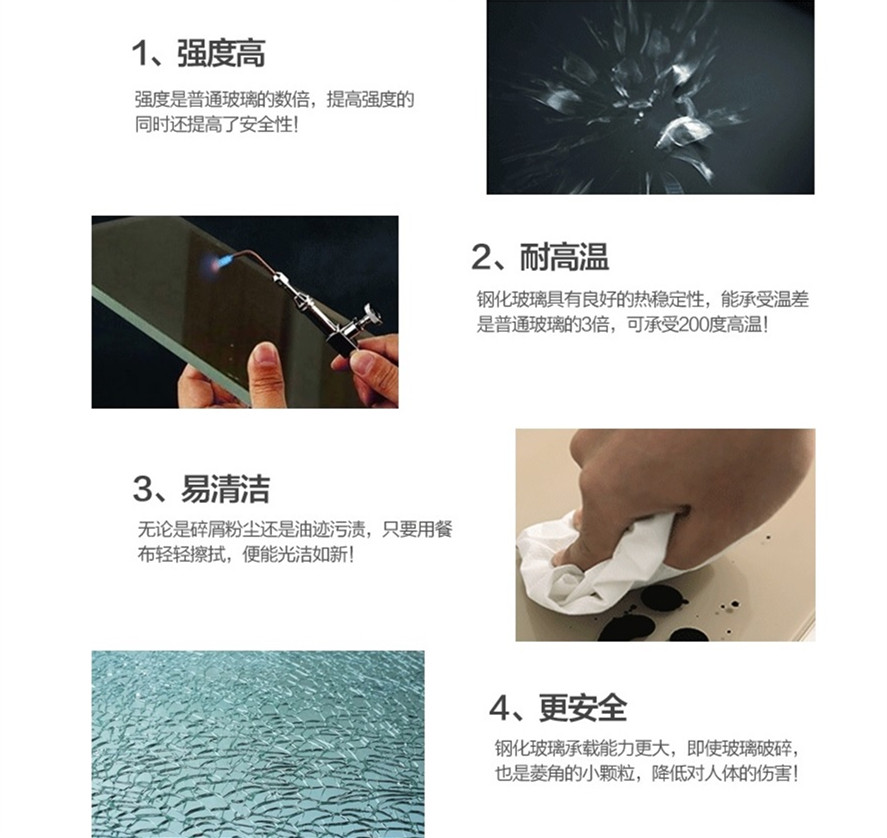 1、强度高

强度是普通玻璃的数倍，提高强度的同时还提高了安全性！

2、耐高温

钢化玻璃具有良好的热稳定性，能承受温差是普通玻璃的3倍，可承受200度高温！

3、易清洁

无论是碎屑粉尘还是油迹污渍，只要用餐布轻轻擦拭，便能光洁如新！

4、更安全

钢化玻璃承载能力更大，即使玻璃破碎，也是菱角的小颗粒，降低对人体的伤害！